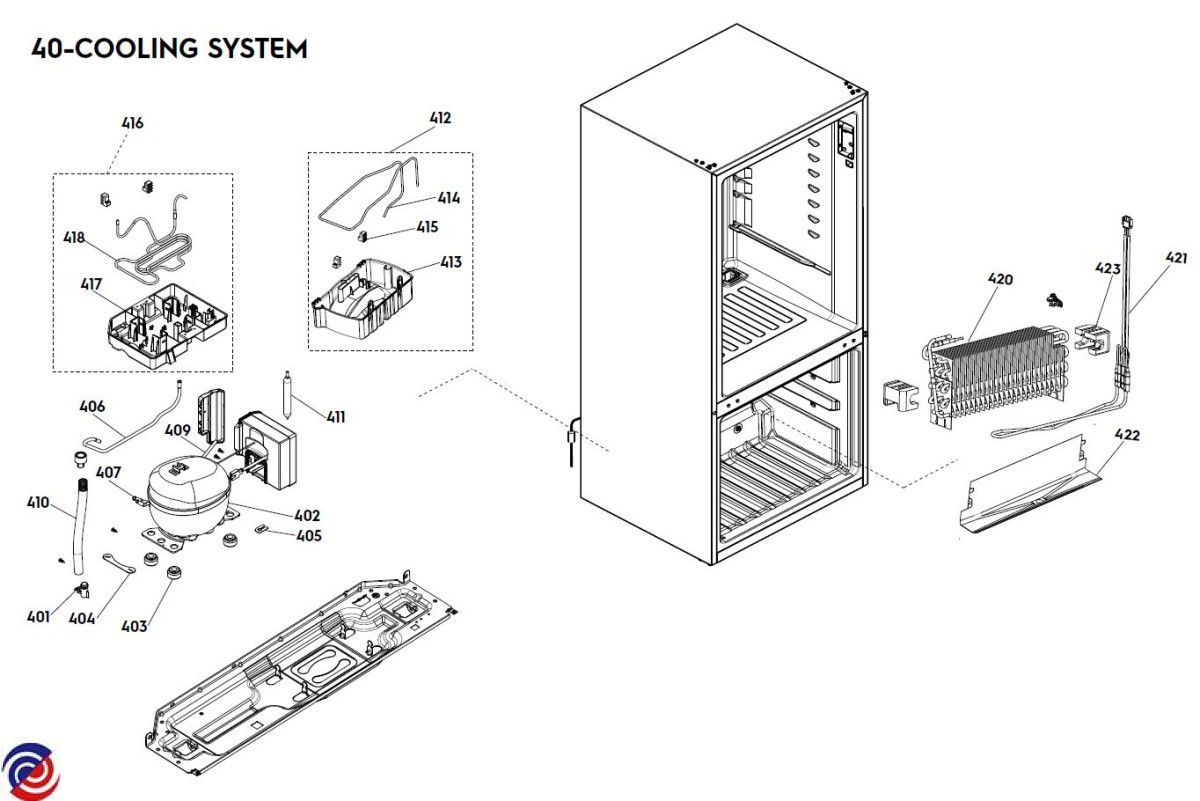 40-COOLING SYSTEM

416

418

417

412

414

415

413

406

409

411

407

410

402

405

401

404

403

420

423

421

422